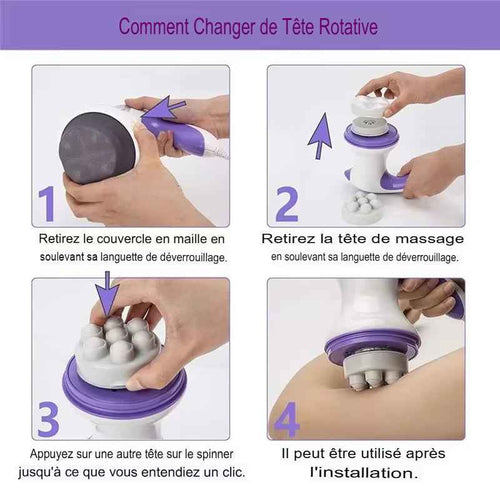 Comment Changer de Tête Rotative

1

Retirez le couvercle en maille en soulevant sa languette de déverrouillage.

2

Retirez la tête de massage en soulevant sa languette de déverrouillage.

3

Appuyez sur une autre tête sur le spinner jusqu'à ce que vous entendiez un clic.

4

Il peut être utilisé après l'installation.